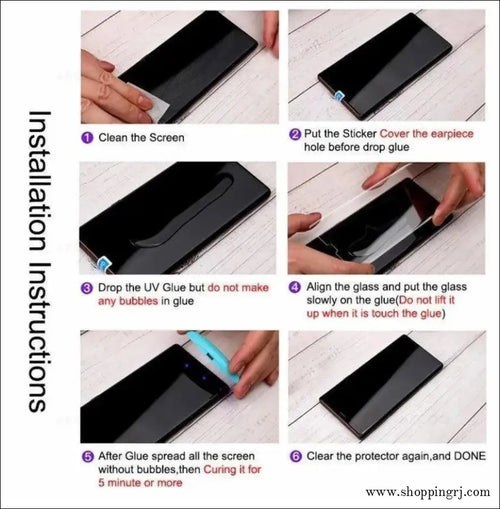 Installation Instructions

1 Clean the Screen

2 Put the Sticker Cover the earpiece hole before drop glue

3 Drop the UV Glue but do not make any bubbles in glue

4 Align the glass and put the glass slowly on the glue(Do not lift it up when it is touch the glue)

5 After Glue spread all the screen without bubbles,then Curing it for 5 minute or more

6 Clear the protector again,and DONE

www.shoppingrj.com