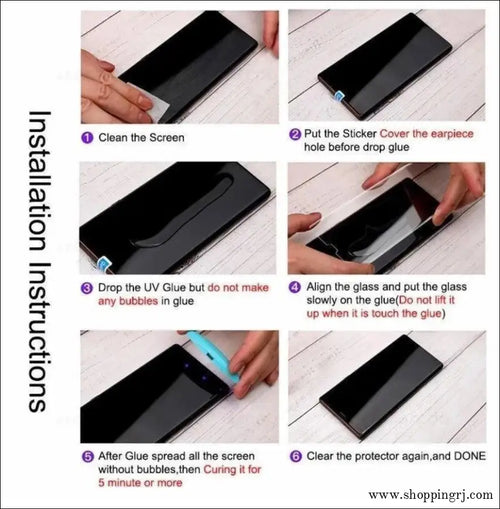 Installation Instructions

1 Clean the Screen

2 Put the Sticker Cover the earpiece hole before drop glue

3 Drop the UV Glue but do not make any bubbles in glue

4 Align the glass and put the glass slowly on the glue(Do not lift it up when it is touch the glue)

5 After Glue spread all the screen without bubbles,then Curing it for 5 minute or more

6 Clear the protector again,and DONE

www.shoppingrj.com