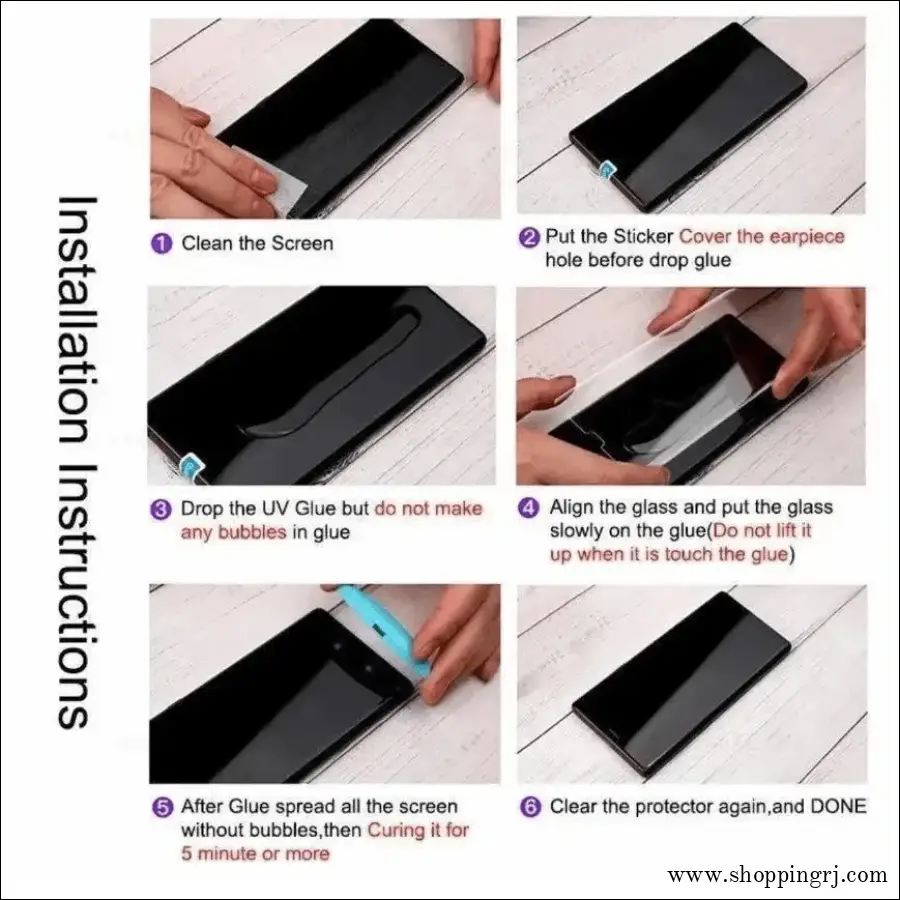 Installation Instructions

1 Clean the Screen

2 Put the Sticker Cover the earpiece hole before drop glue

3 Drop the UV Glue but do not make any bubbles in glue

4 Align the glass and put the glass slowly on the glue(Do not lift it up when it is touch the glue)

5 After Glue spread all the screen without bubbles,then Curing it for 5 minute or more

6 Clear the protector again,and DONE

www.shoppingrj.com