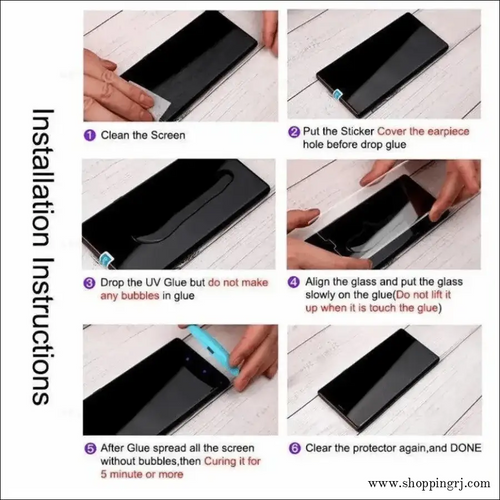 Installation Instructions

1 Clean the Screen

2 Put the Sticker Cover the earpiece hole before drop glue

3 Drop the UV Glue but do not make any bubbles in glue

4 Align the glass and put the glass slowly on the glue(Do not lift it up when it is touch the glue)

5 After Glue spread all the screen without bubbles,then Curing it for 5 minute or more

6 Clear the protector again,and DONE

www.shoppingrj.com