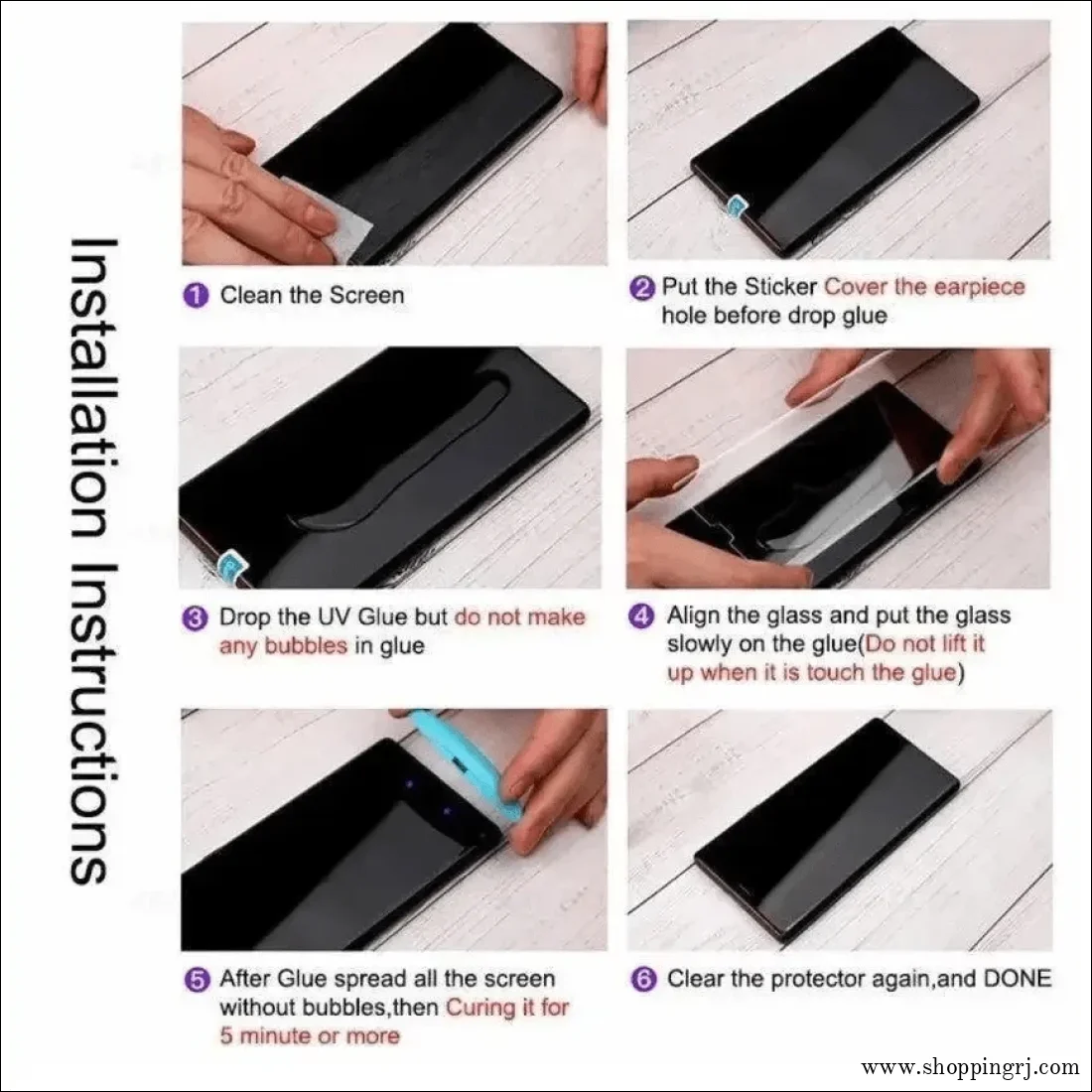 Installation Instructions

1 Clean the Screen

2 Put the Sticker Cover the earpiece hole before drop glue

3 Drop the UV Glue but do not make any bubbles in glue

4 Align the glass and put the glass slowly on the glue(Do not lift it up when it is touch the glue)

5 After Glue spread all the screen without bubbles,then Curing it for 5 minute or more

6 Clear the protector again,and DONE

www.shoppingrj.com