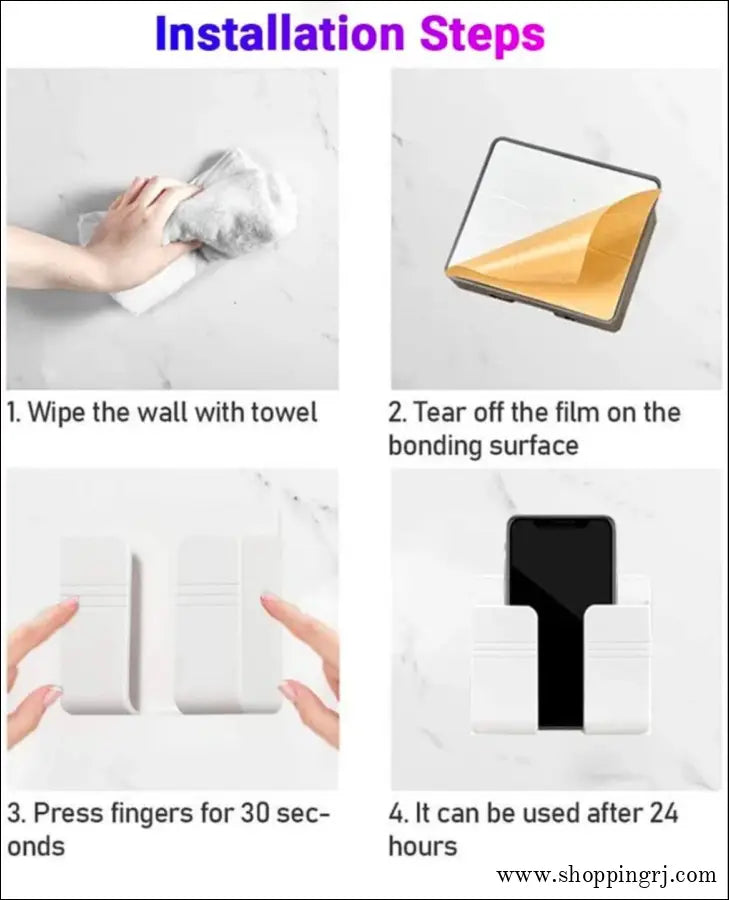 Installation Steps

1. Wipe the wall with towel

2. Tear off the film on the bonding surface

3. Press fingers for 30 seconds

4. It can be used after 24 hours

www.shoppingrj.com