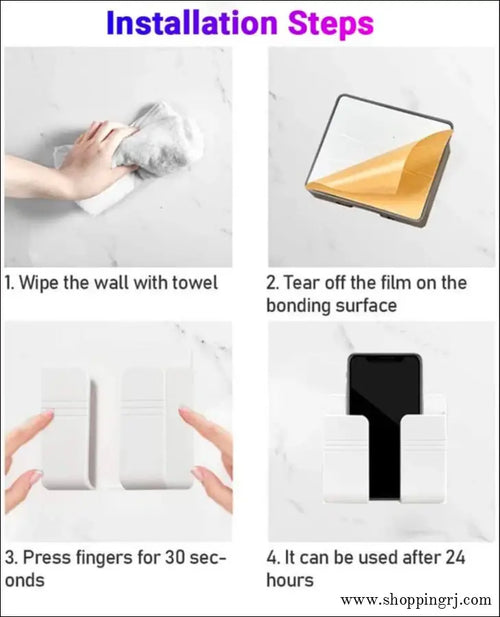 Installation Steps

1. Wipe the wall with towel

2. Tear off the film on the bonding surface

3. Press fingers for 30 seconds

4. It can be used after 24 hours

www.shoppingrj.com